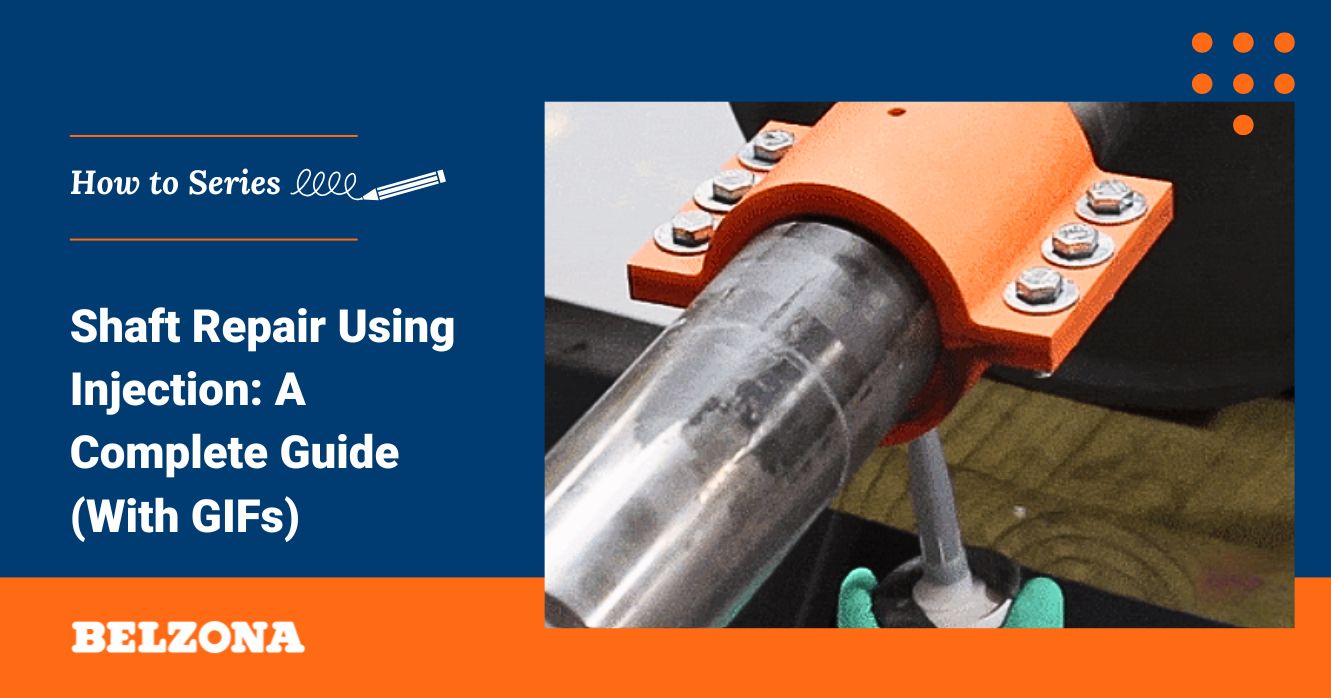 How to Series

Shaft Repair Using Injection: A Complete Guide (With GIFs)

BELZONA